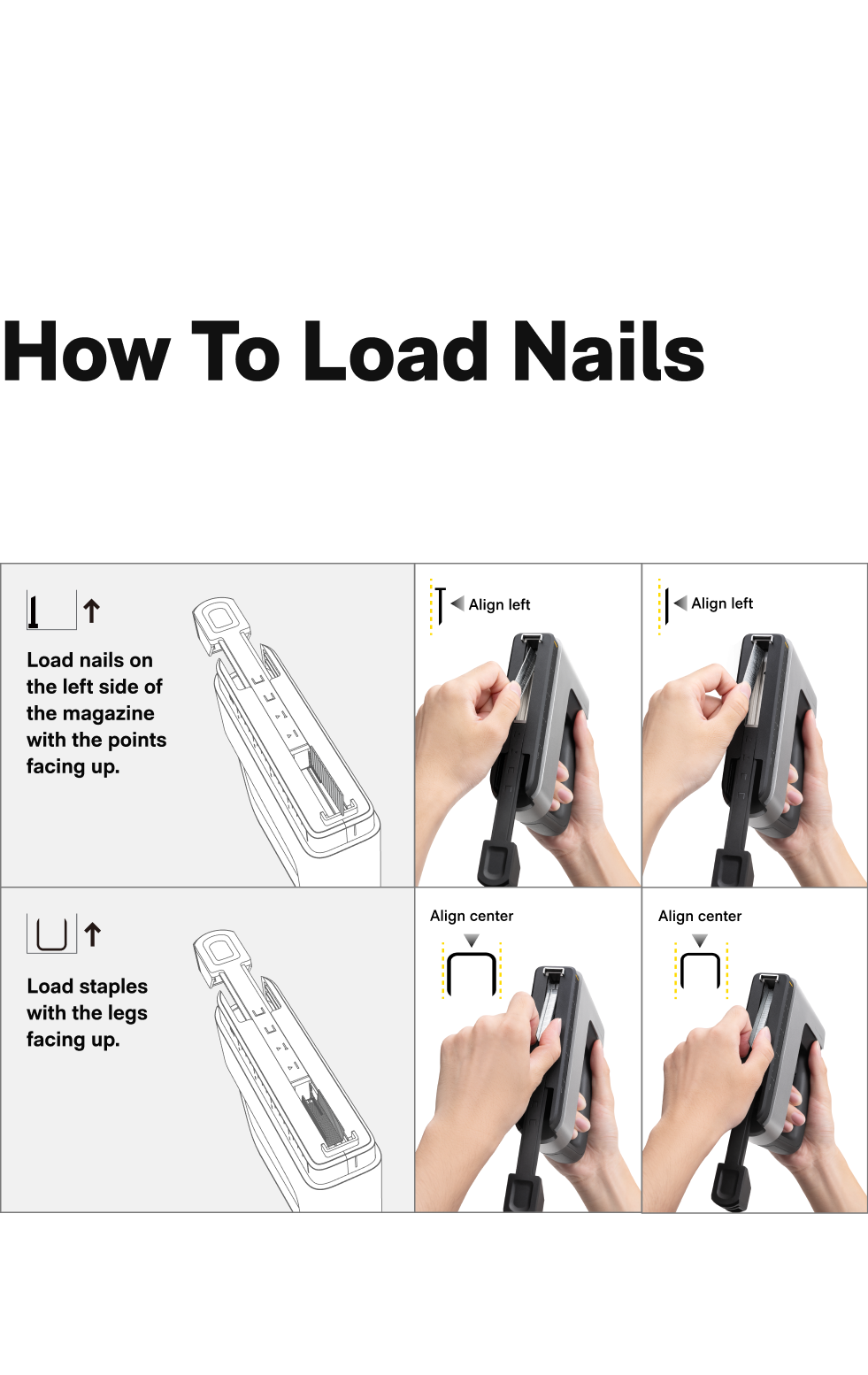 How To Load Nails

Load nails on the left side of the magazine with the points facing up.

Align left

Align left

Load staples with the legs facing up.

Align center

Align center