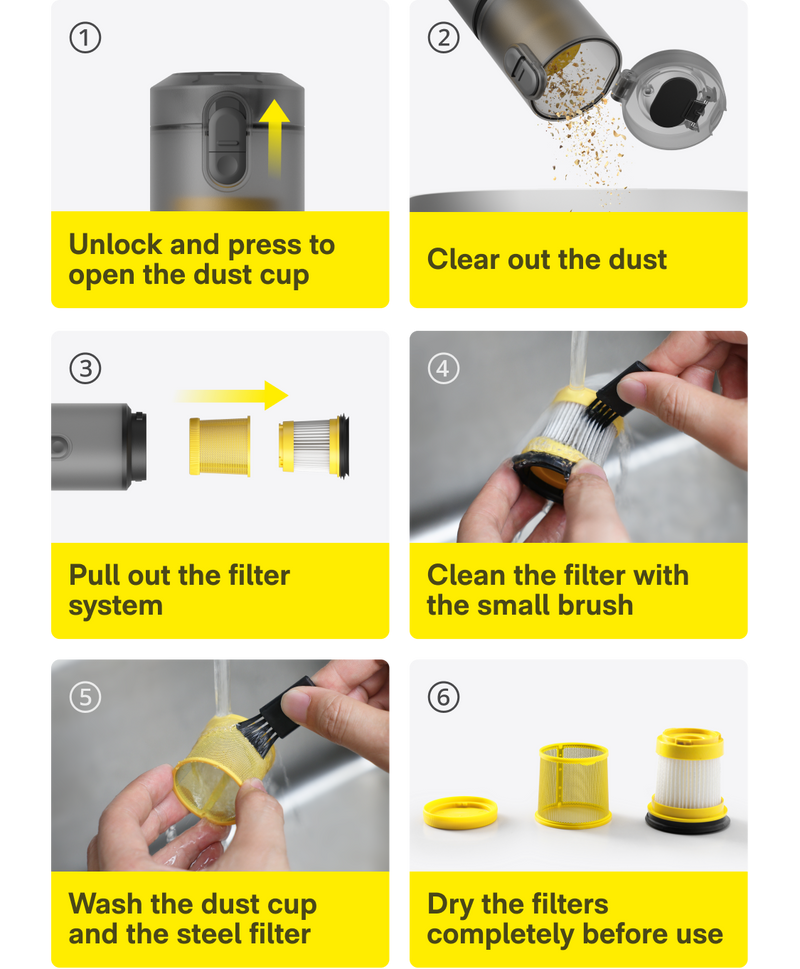 ①

Unlock and press to open the dust cup

②

Clear out the dust

③

Pull out the filter system

④

Clean the filter with the small brush

⑤

Wash the dust cup and the steel filter

⑥

Dry the filters completely before use